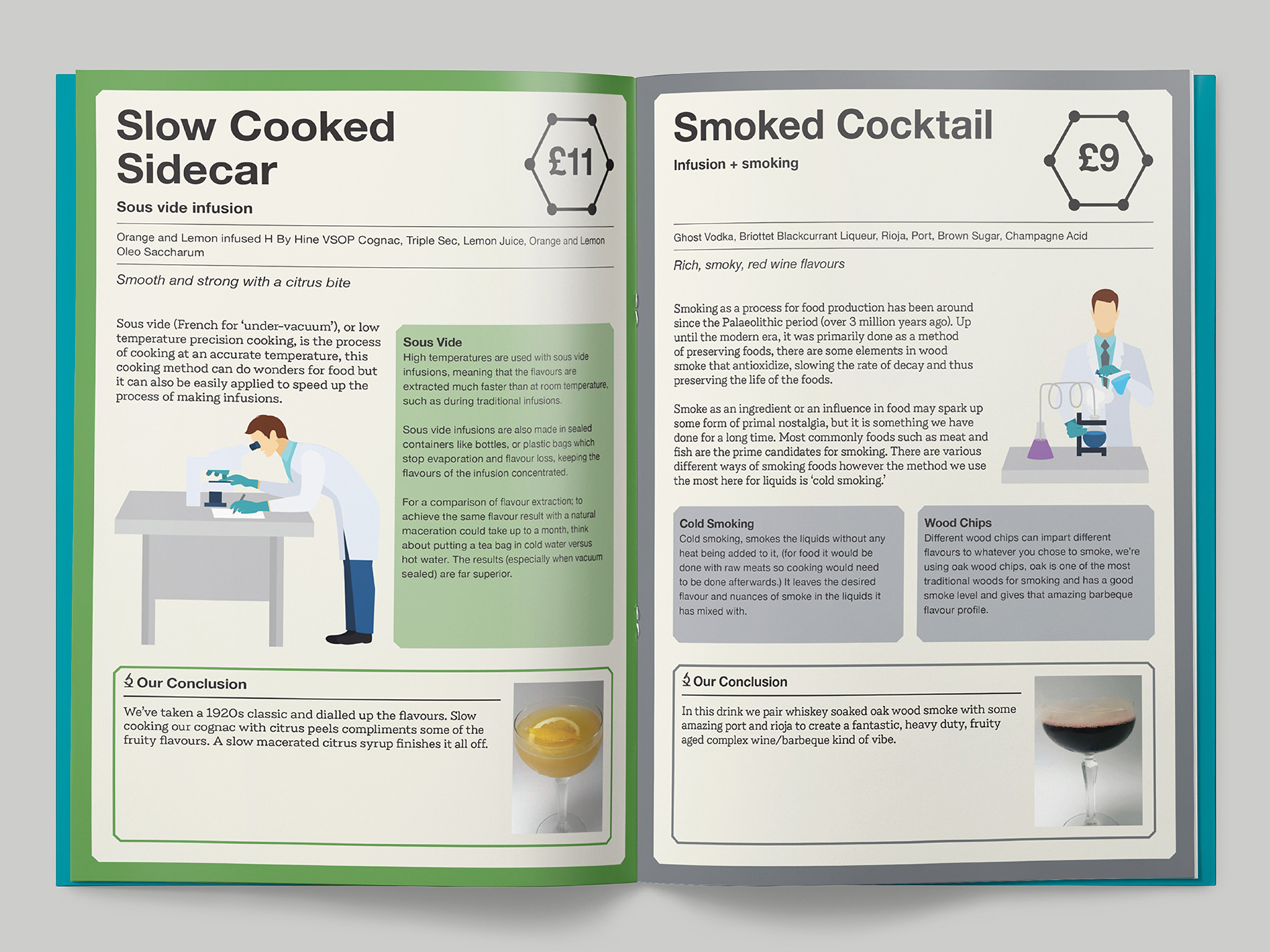 Slow Cooked Sidecar

£11

Sous vide infusion

Orange and Lemon infused H By Hine VSOP Cognac, Triple Sec, Lemon Juice, Orange and Lemon Oleo Saccharum

Smooth and strong with a citrus bite

Sous vide (French for 'under-vacuum'), or low temperature precision cooking, is the process of cooking at an accurate temperature, this cooking method can do wonders for food but it can also be easily applied to speed up the process of making infusions.

Sous Vide
High temperatures are used with sous vide infusions, meaning that the flavours are extracted much faster than at room temperature, such as during traditional infusions.

Sous vide infusions are also made in sealed containers like bottles, or plastic bags which stop evaporation and flavour loss, keeping the flavours of the infusion concentrated.

For a comparison of flavour extraction; to achieve the same flavour result with a natural maceration could take up to a month, think about putting a tea bag in cold water versus hot water. The results (especially when vacuum sealed) are far superior.

Our Conclusion

We've taken a 1920s classic and dialled up the flavours. Slow cooking our cognac with citrus peels compliments some of the fruity flavours. A slow macerated citrus syrup finishes it all off.

Smoked Cocktail

£9

Infusion + smoking

Ghost Vodka, Briottet Blackcurrant Liqueur, Rioja, Port, Brown Sugar, Champagne Acid

Rich, smoky, red wine flavours

Smoking as a process for food production has been around since the Palaeolithic period (over 3 million years ago). Up until the modern era, it was primarily done as a method of preserving foods, there are some elements in wood smoke that antioxidize, slowing the rate of decay and thus preserving the life of the foods.

Smoke as an ingredient or an influence in food may spark up some form of primal nostalgia, but it is something we have done for a long time. Most commonly foods such as meat and fish are the prime candidates for smoking. There are various different ways of smoking foods however the method we use the most here for liquids is 'cold smoking.'

Cold Smoking
Cold smoking, smokes the liquids without any heat being added to it, (for food it would be done with raw meats so cooking would need to be done afterwards.) It leaves the desired flavour and nuances of smoke in the liquids it has mixed with.

Wood Chips
Different wood chips can impart different flavours to whatever you chose to smoke, we're using oak wood chips, oak is one of the most traditional woods for smoking and has a good smoke level and gives that amazing barbeque flavour profile.

Our Conclusion

In this drink we pair whiskey soaked oak wood smoke with some amazing port and rioja to create a fantastic, heavy duty, fruity aged complex wine/barbeque kind of vibe.